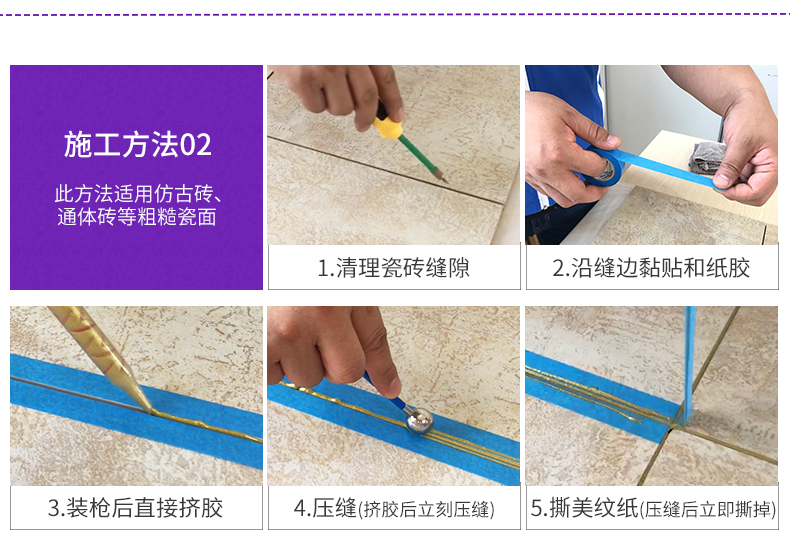 施工方法02

此方法适用仿古砖、通体砖等粗糙瓷面

1.清理瓷砖缝隙

2.沿缝边黏贴和纸胶

3.装枪后直接挤胶

4.压缝(挤胶后立刻压缝)

5.撕美纹纸(压缝后立即撕掉)